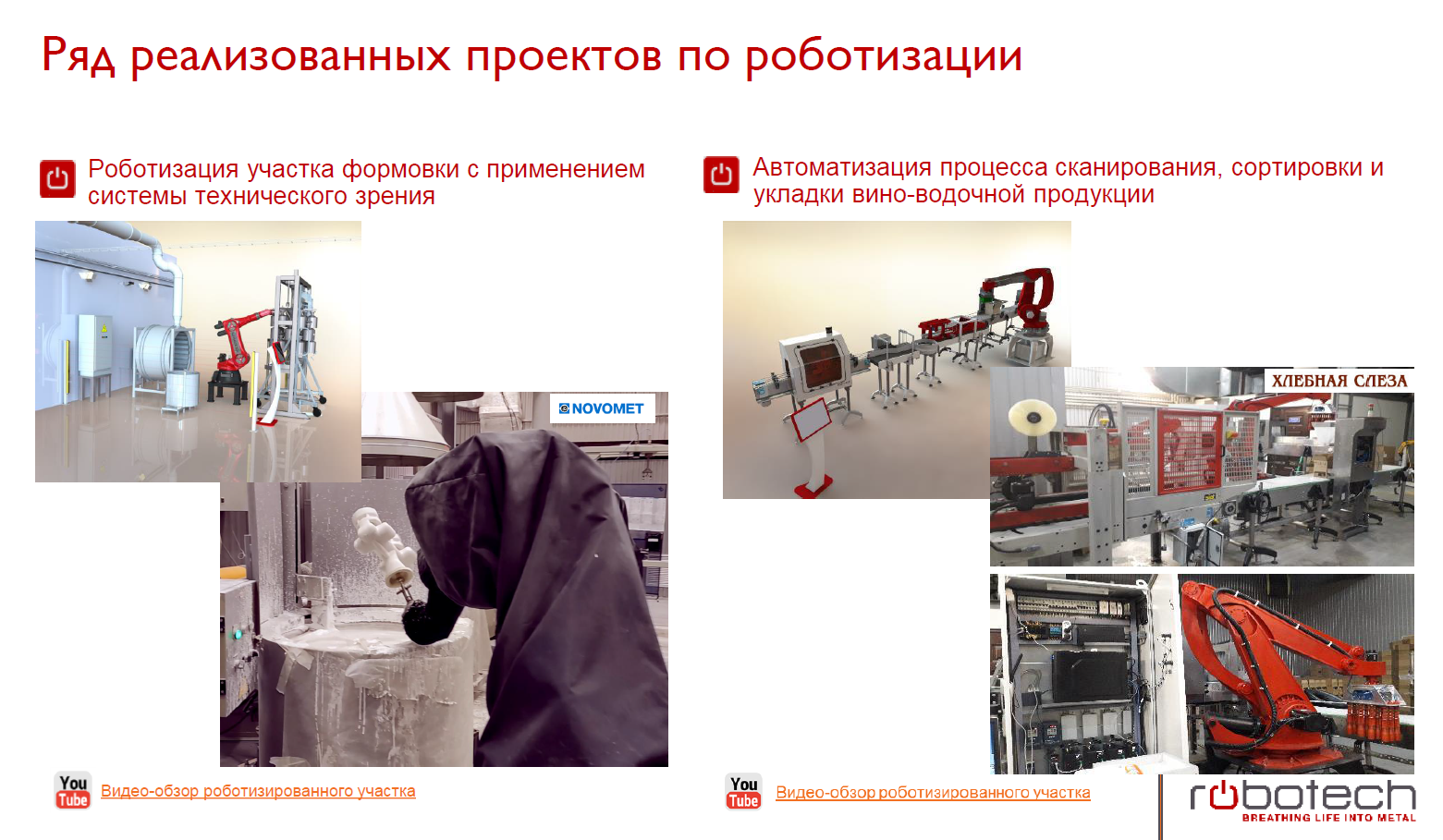 Ряд реализованных проектов по роботизации

Роботизация участка формовки с применением системы технического зрения

NOVOMET

You Tube Видео-обзор роботизированного участка

Автоматизация процесса сканирования, сортировки и укладки вино-водочной продукции

ХЛЕБНАЯ СЛЕЗА

You Tube Видео-обзор роботизированного участка

robotech
BREATHING LIFE INTO METAL