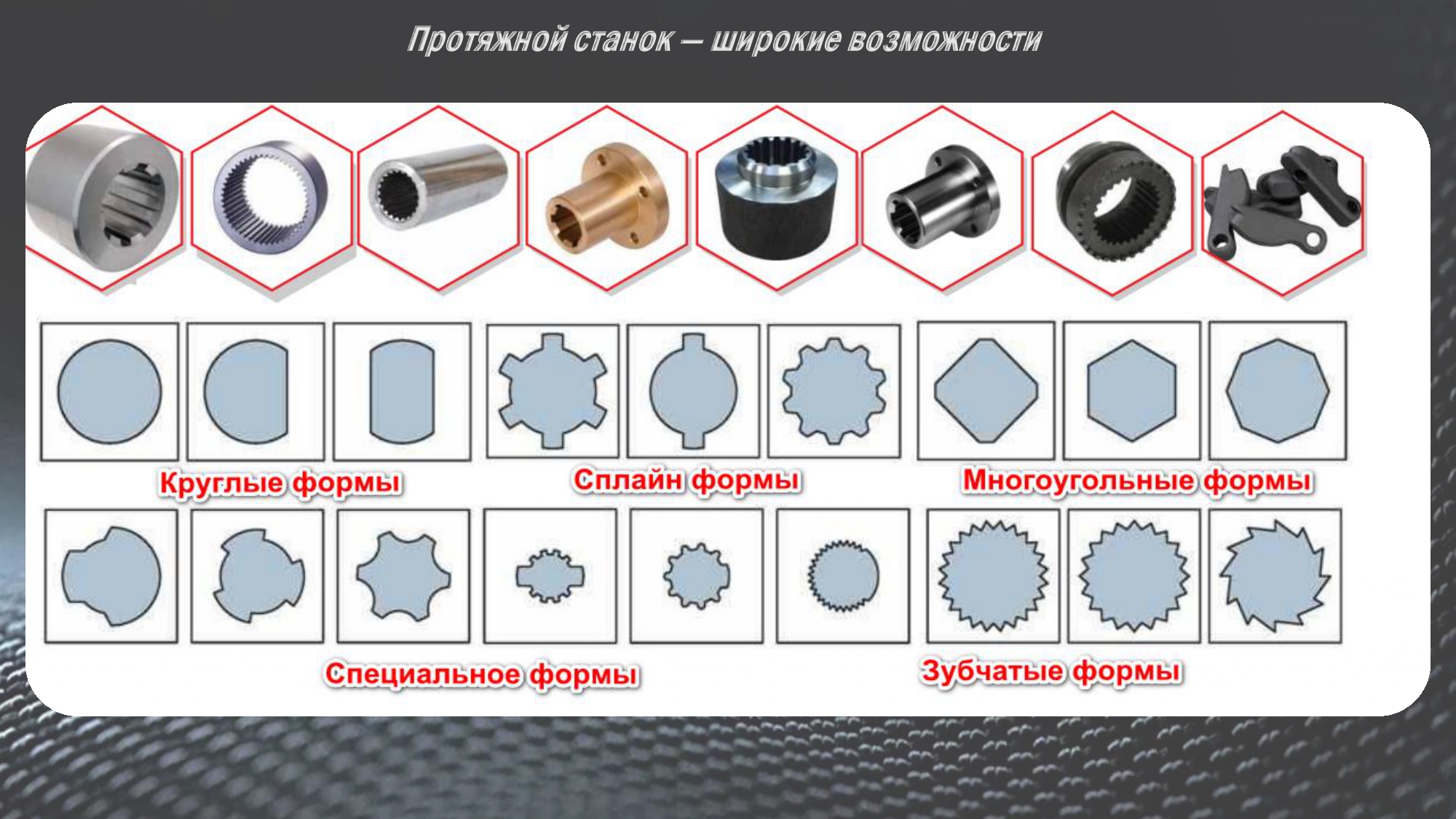 Протяжной станок – широкие возможности

Круглые формы

Сплайн формы

Многоугольные формы

Специальное формы

Зубчатые формы